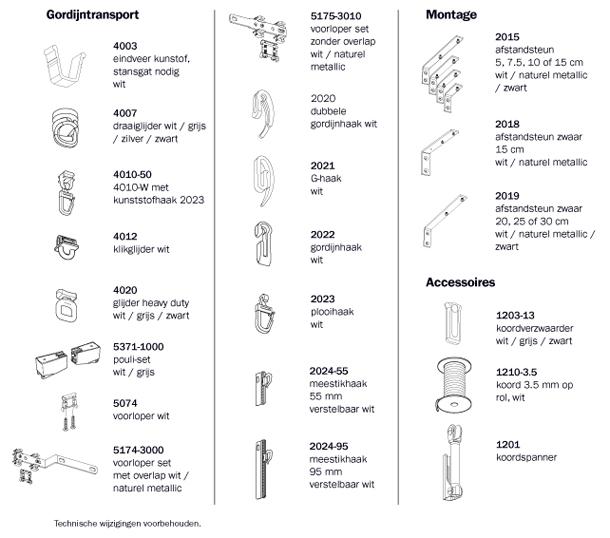 Gordijntransport

4003
eindveer kunstof, stansgat nodig
wit

4007
draaiglijder wit / grijs / zilver / zwart

4010-50
4010-W met kunststofhaak 2023

4012
klikglijder wit

4020
glijder heavy duty
wit / grijs / zwart

5371-1000
pouli-set
wit / grijs

5074
voorloper wit

5174-3000
voorloper set met overlap wit / naturel metallic

5175-3010
voorloper set zonder overlap wit / naturel metallic

2020
dubbele gordijnhaak wit

2021
G-haak
wit

2022
gordijnhaak
wit

2023
plooihaak
wit

2024-55
meestikhaak
55 mm
verstelbaar wit

2024-95
meestikhaak
95 mm
verstelbaar wit

Montage

2015
afstandsteun
5, 7.5, 10 of 15 cm
wit / naturel metallic / zwart

2018
afstandsteun zwaar
15 cm
wit / naturel metallic

2019
afstandsteun zwaar
20, 25 of 30 cm
wit / naturel metallic / zwart

Accessoires

1203-13
koordverzwaarder
wit / grijs / zwart

1210-3.5
koord 3.5 mm op rol, wit

1201
koordspanner

Technische wijzigingen voorbehouden.