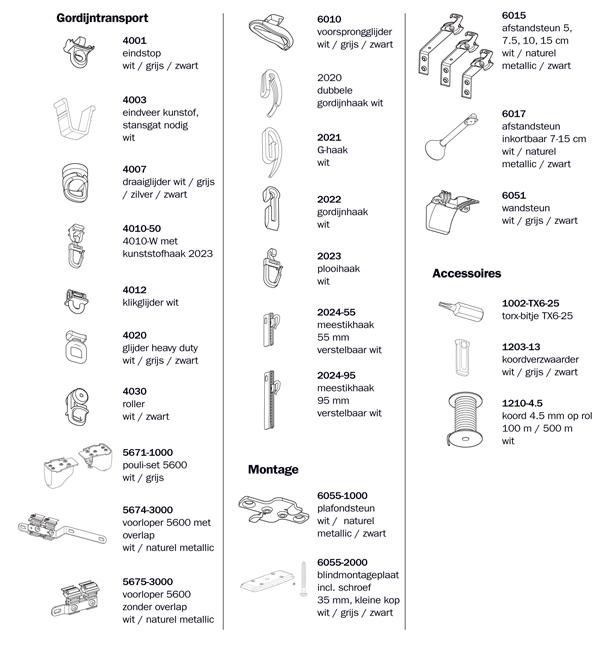 Gordijntransport

4001
eindstop
wit / grijs / zwart

4003
eindveer kunstof,
stansgat nodig
wit

4007
draaiglijder wit / grijs / zilver / zwart

4010-50
4010-W met kunststofhaak 2023

4012
klikglijder wit

4020
glijder heavy duty
wit / grijs / zwart

4030
roller
wit / zwart

5671-1000
pouli-set 5600
wit / grijs

5674-3000
voorloper 5600 met overlap
wit / naturel metallic

5675-3000
voorloper 5600 zonder overlap
wit / naturel metallic

6010
voorsprongglijder
wit / grijs / zwart

2020
dubbele gordijnhaak wit

2021
G-haak
wit

2022
gordijnhaak
wit

2023
plooihaak
wit

2024-55
meestikhaak
55 mm
verstelbaar wit

2024-95
meestikhaak
95 mm
verstelbaar wit

Montage

6055-1000
plafondsteun
wit / naturel
metallic / zwart

6055-2000
blindmontageplaat
incl. schroef
35 mm, kleine kop
wit / grijs / zwart

6015
afstandsteun 5, 7.5, 10, 15 cm
wit / naturel
metallic / zwart

6017
afstandsteun
inkortbaar 7-15 cm
wit / naturel
metallic / zwart

6051
wandsteun
wit / grijs / zwart

Accessoires

1002-TX6-25
torx-bitje TX6-25

1203-13
koordverzwaarder
wit / grijs / zwart

1210-4.5
koord 4.5 mm op rol
100 m / 500 m
wit